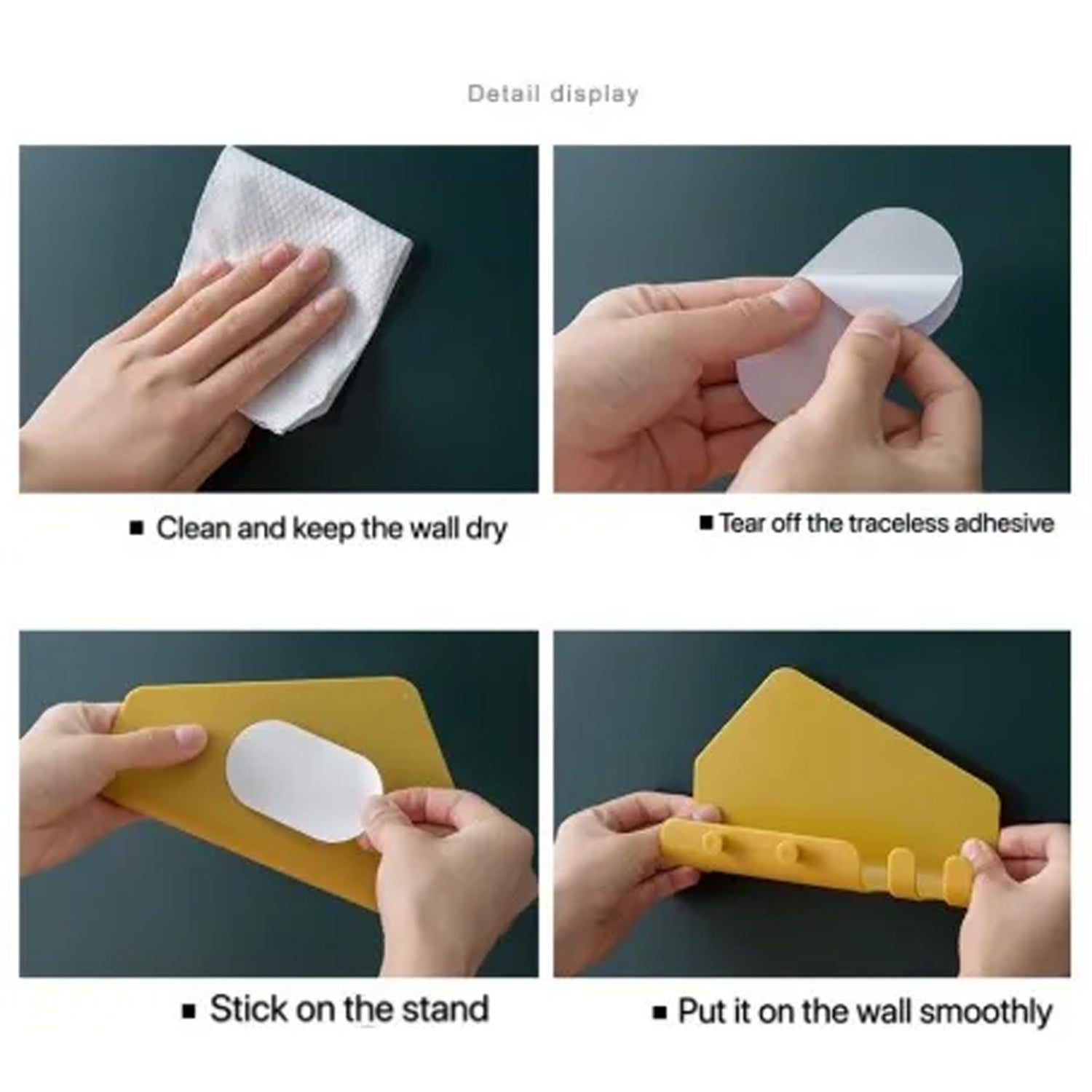 Detail display

■ Clean and keep the wall dry

■ Tear off the traceless adhesive

■ Stick on the stand

■ Put it on the wall smoothly