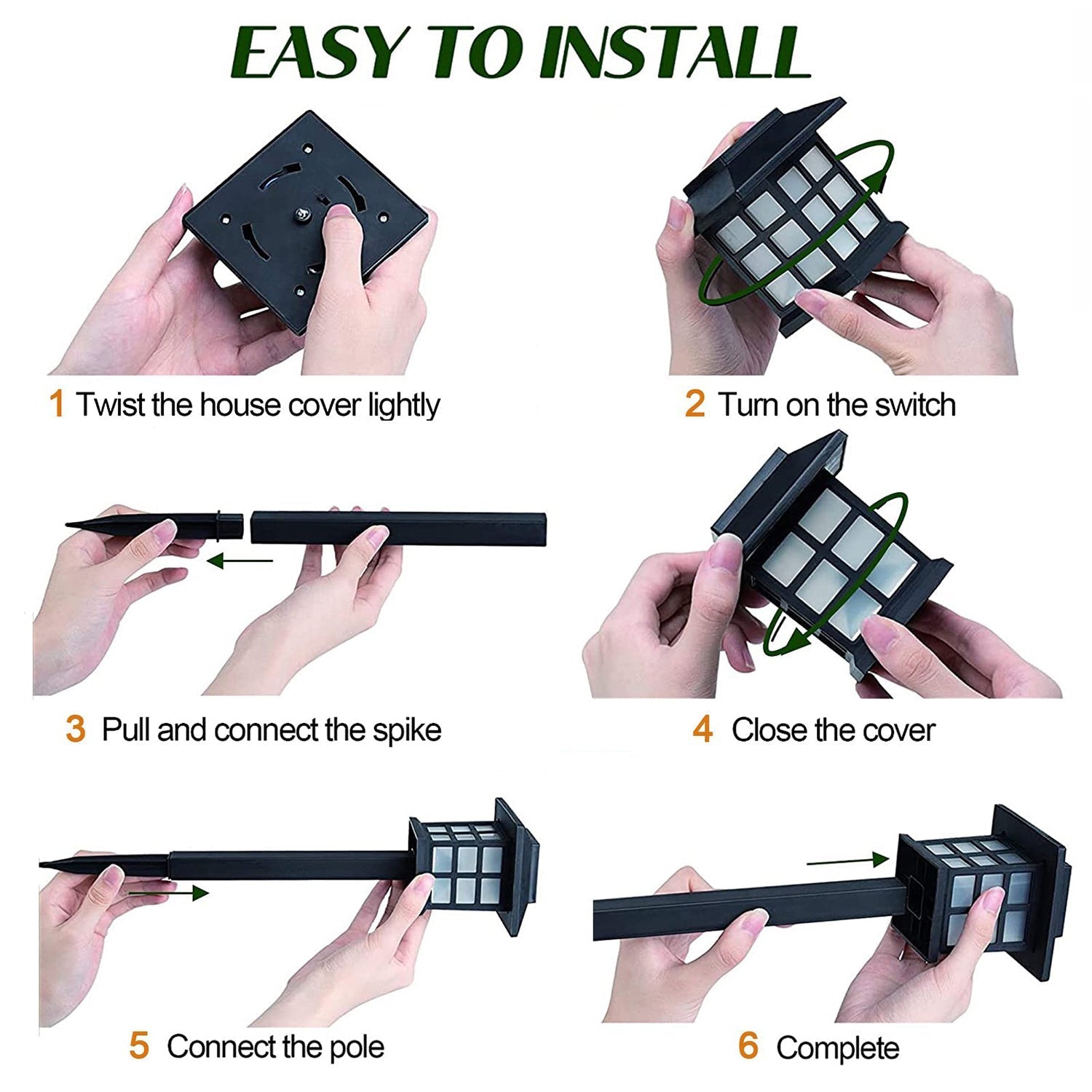 EASY TO INSTALL

1 Twist the house cover lightly

2 Turn on the switch

3 Pull and connect the spike

4 Close the cover

5 Connect the pole

6 Complete