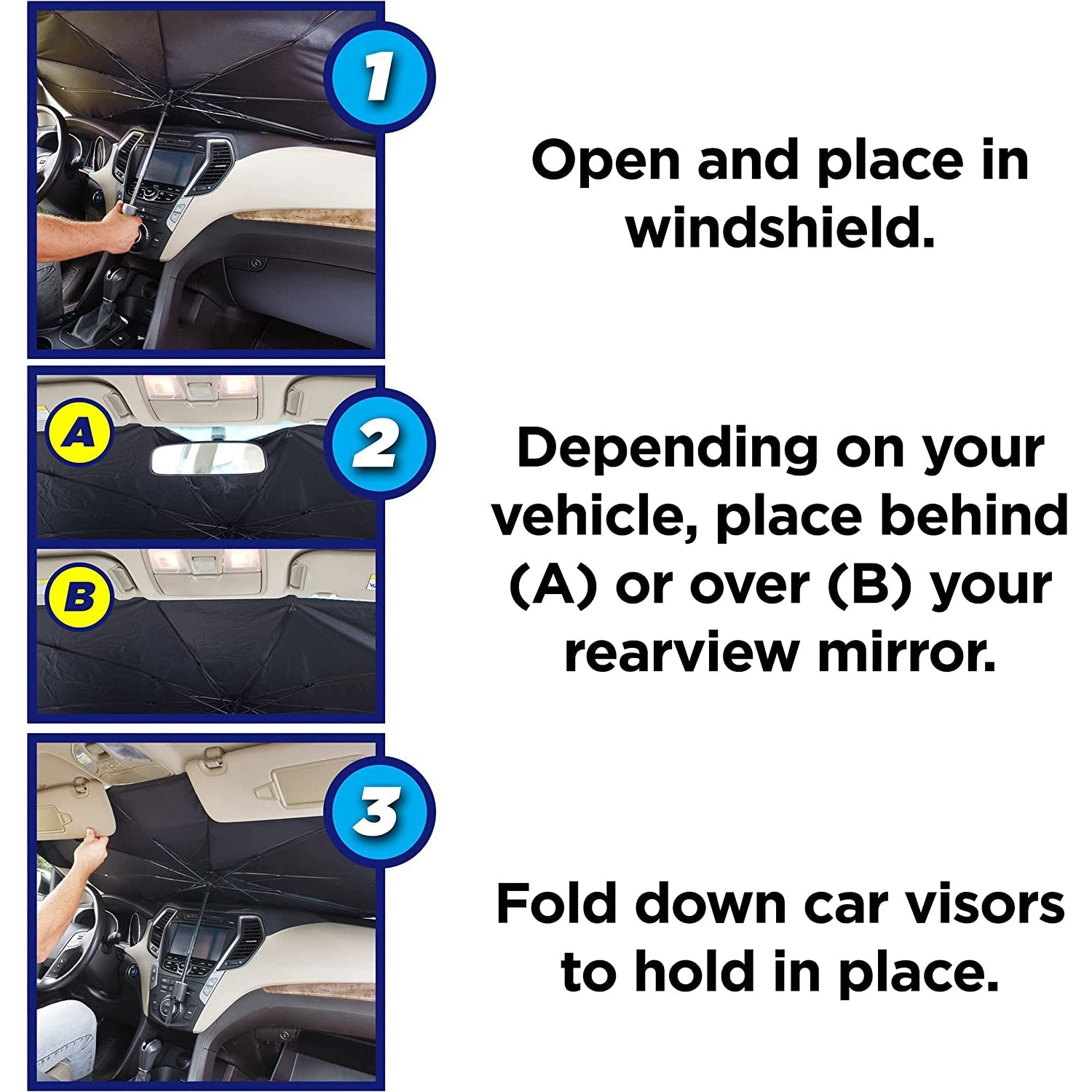 1

Open and place in windshield.

A

2

B

Depending on your vehicle, place behind (A) or over (B) your rearview mirror.

3

Fold down car visors to hold in place.